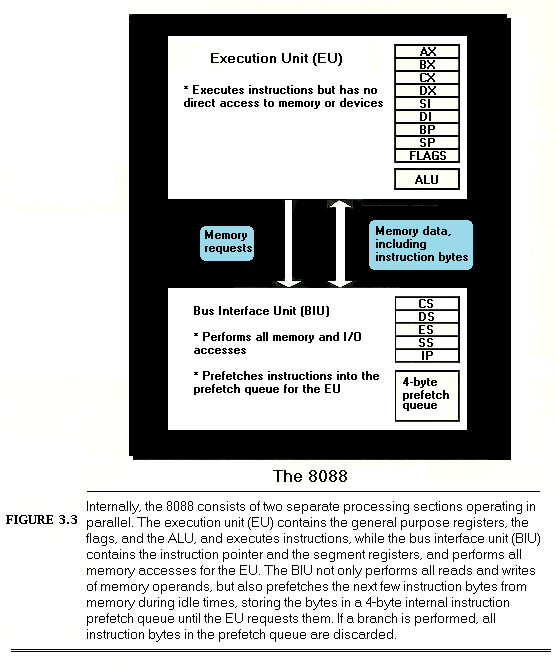 Execution Unit (EU)

* Executes instructions but has no direct access to memory or devices

AX
BX
CX
DX
SI
DI
BP
SP
FLAGS

ALU

Memory requests

Memory data, including instruction bytes

Bus Interface Unit (BIU)

* Performs all memory and I/O accesses

* Prefetches instructions into the prefetch queue for the EU

CS
DS
ES
SS
IP

4-byte prefetch queue

The 8088

FIGURE 3.3 Internally, the 8088 consists of two separate processing sections operating in parallel. The execution unit (EU) contains the general purpose registers, the flags, and the ALU, and executes instructions, while the bus interface unit (BIU) contains the instruction pointer and the segment registers, and performs all memory accesses for the EU. The BIU not only performs all reads and writes of memory operands, but also prefetches the next few instruction bytes from memory during idle times, storing the bytes in a 4-byte internal instruction prefetch queue until the EU requests them. If a branch is performed, all instruction bytes in the prefetch queue are discarded.