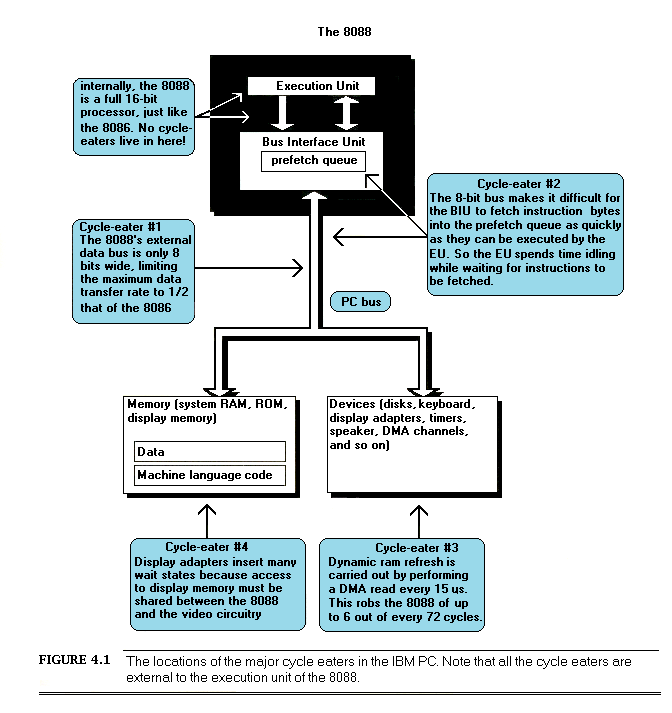 The 8088

internally, the 8088 is a full 16-bit processor, just like the 8086. No cycle-eaters live in here!

Execution Unit

Bus Interface Unit

prefetch queue

Cycle-eater #2
The 8-bit bus makes it difficult for the BIU to fetch instruction bytes into the prefetch queue as quickly as they can be executed by the EU. So the EU spends time idling while waiting for instructions to be fetched.

Cycle-eater #1
The 8088's external data bus is only 8 bits wide, limiting the maximum data transfer rate to 1/2 that of the 8086

PC bus

Memory (system RAM, ROM, display memory)

Data

Machine language code

Devices (disks, keyboard, display adapters, timers, speaker, DMA channels, and so on)

Cycle-eater #4
Display adapters insert many wait states because access to display memory must be shared between the 8088 and the video circuitry

Cycle-eater #3
Dynamic ram refresh is carried out by performing a DMA read every 15 us. This robs the 8088 of up to 6 out of every 72 cycles.

FIGURE 4.1 The locations of the major cycle eaters in the IBM PC. Note that all the cycle eaters are external to the execution unit of the 8088.